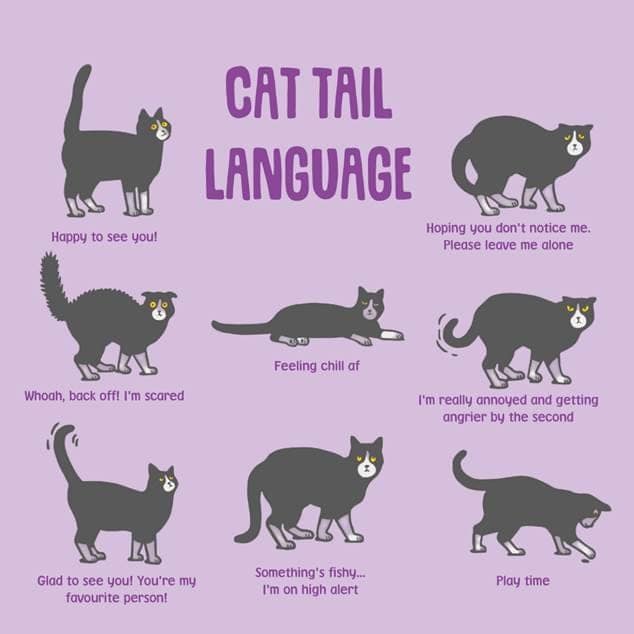 CAT TAIL LANGUAGE

Happy to see you!

Hoping you don't notice me. Please leave me alone

Whoah, back off! I'm scared

Feeling chill af

I'm really annoyed and getting angrier by the second

Glad to see you! You're my favourite person!

Something's fishy... I'm on high alert

Play time